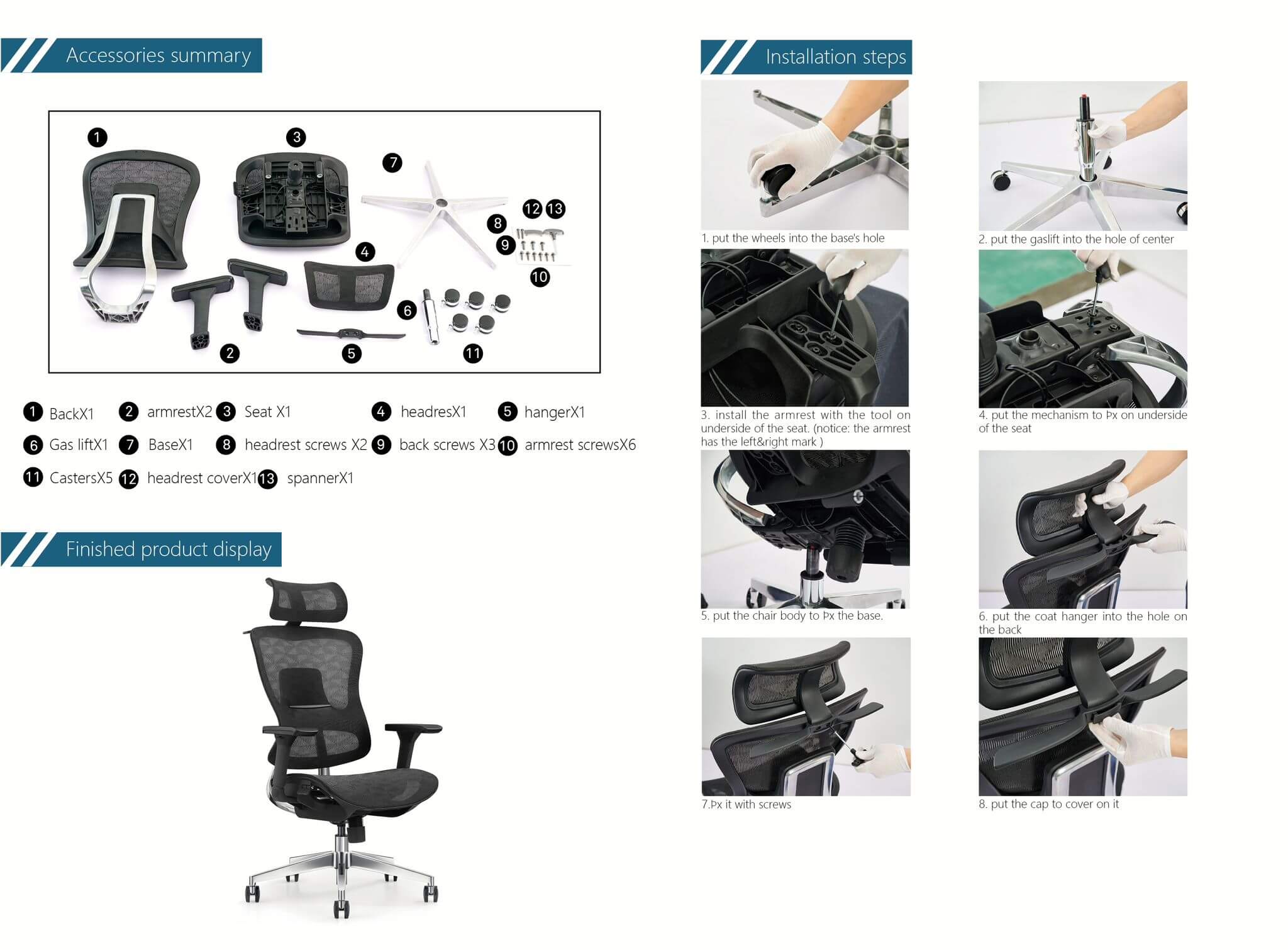 Accessories summary

1
3
7
12 13
8
9
4
10
6
2
5
11

1 BackX1 2 armrestX2 3 Seat X1 4 headresX1 5 hangerX1
6 Gas liftX1 7 BaseX1 8 headrest screws X2 9 back screws X3 10 armrest screwsX6
11 CastersX5 12 headrest coverX1 13 spannerX1

Finished product display

Installation steps

1. put the wheels into the base's hole

2. put the gaslift into the hole of center

3. install the armrest with the tool on underside of the seat. (notice: the armrest has the left&right mark )

4. put the mechanism to ﬁx on underside of the seat

5. put the chair body to ﬁx the base.

6. put the coat hanger into the hole on the back

7.ﬁx it with screws

8. put the cap to cover on it